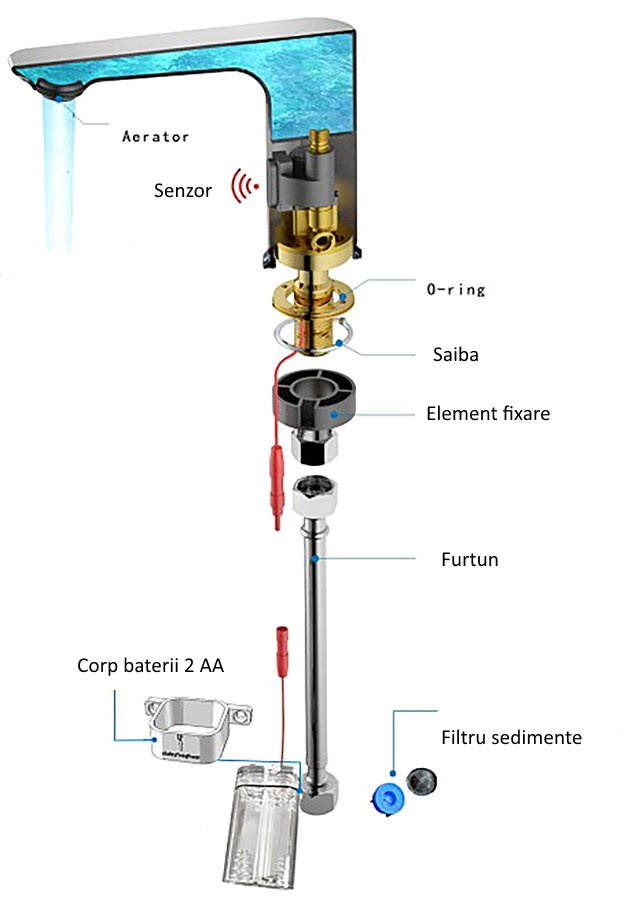 Aerator

Senzor

O-ring

Saiba

Element fixare

Furtun

Corp baterii 2 AA

Filtru sedimente