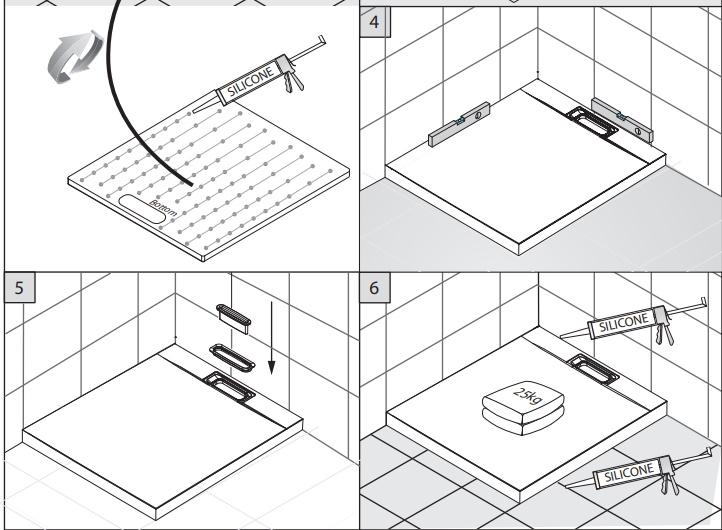 SILICONE

Bottom

4

5

6

SILICONE

25kg

SILICONE